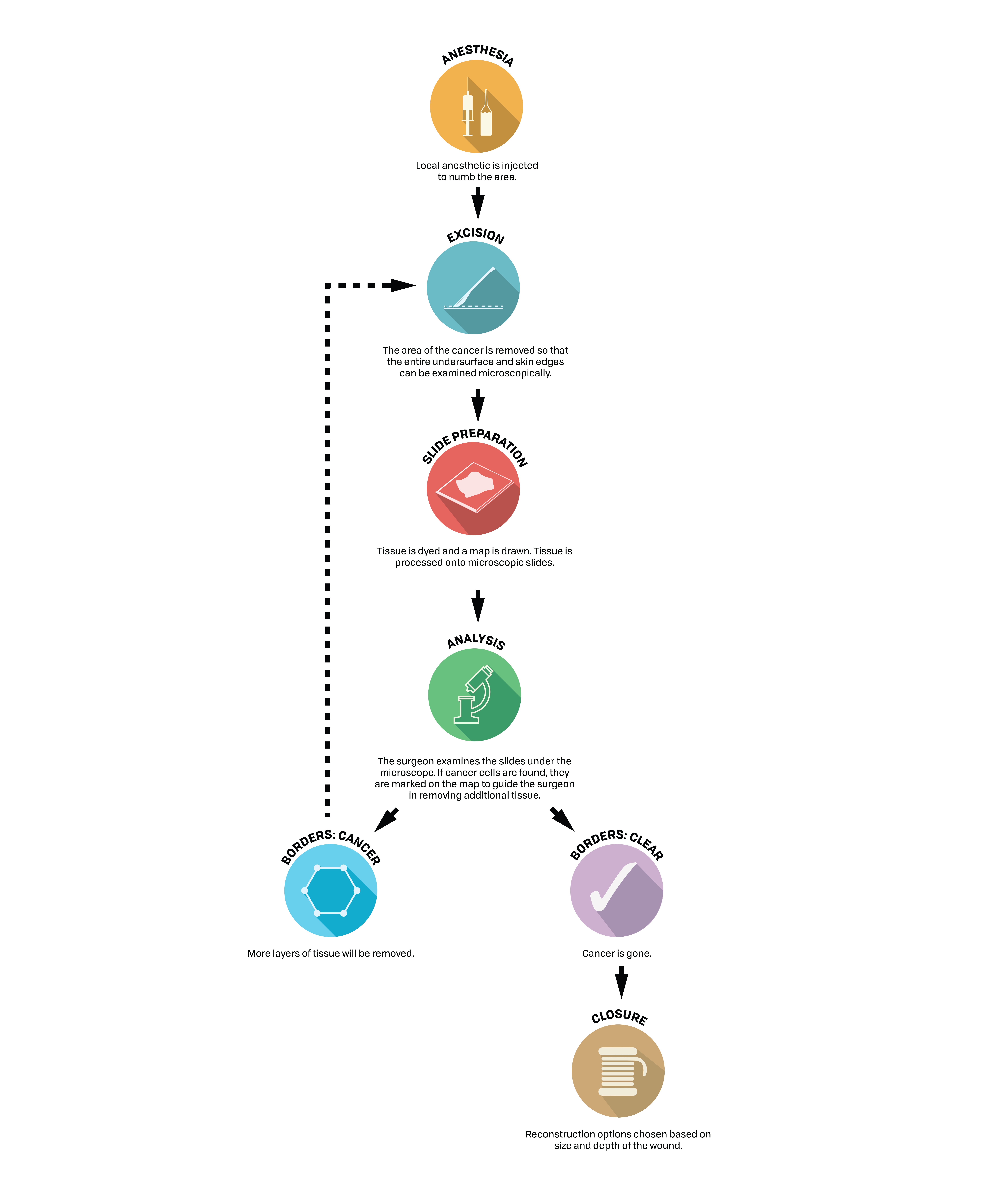 ANESTHESIA

Local anesthetic is injected to numb the area.

EXCISION

The area of the cancer is removed so that the entire undersurface and skin edges can be examined microscopically.

SLIDE PREPARATION

Tissue is dyed and a map is drawn. Tissue is processed onto microscopic slides.

ANALYSIS

The surgeon examines the slides under the microscope. If cancer cells are found, they are marked on the map to guide the surgeon in removing additional tissue.

BORDERS: CANCER

More layers of tissue will be removed.

BORDERS: CLEAR

Cancer is gone.

CLOSURE

Reconstruction options chosen based on size and depth of the wound.