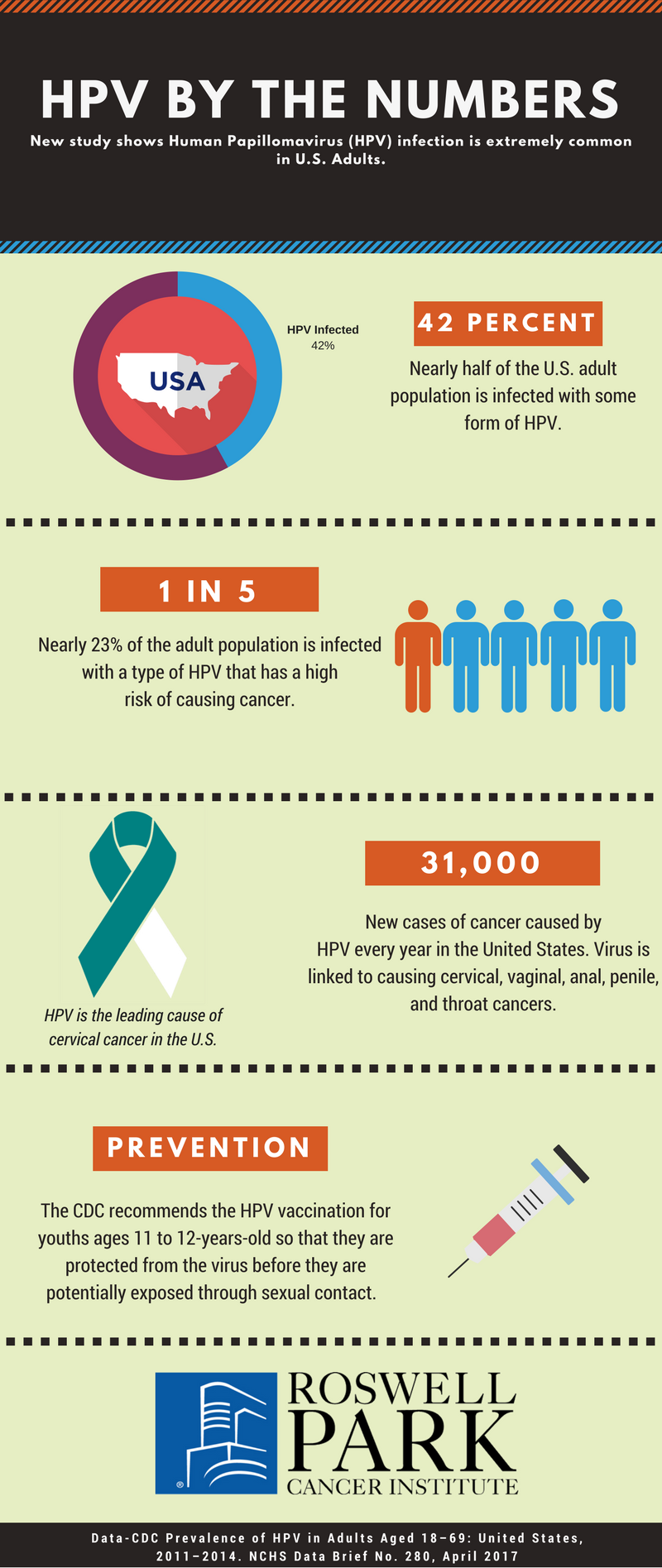 HPV BY THE NUMBERS

New study shows Human Papillomavirus (HPV) infection is extremely common in U.S. Adults.

USA

HPV Infected
42%

42 PERCENT

Nearly half of the U.S. adult population is infected with some form of HPV.

1 IN 5

Nearly 23% of the adult population is infected with a type of HPV that has a high risk of causing cancer.

HPV is the leading cause of cervical cancer in the U.S.

31,000

New cases of cancer caused by HPV every year in the United States. Virus is linked to causing cervical, vaginal, anal, penile, and throat cancers.

PREVENTION

The CDC recommends the HPV vaccination for youths ages 11 to 12-years-old so that they are protected from the virus before they are potentially exposed through sexual contact.

ROSWELL PARK CANCER INSTITUTE

Data-CDC Prevalence of HPV in Adults Aged 18–69: United States, 2011–2014. NCHS Data Brief No. 280, April 2017