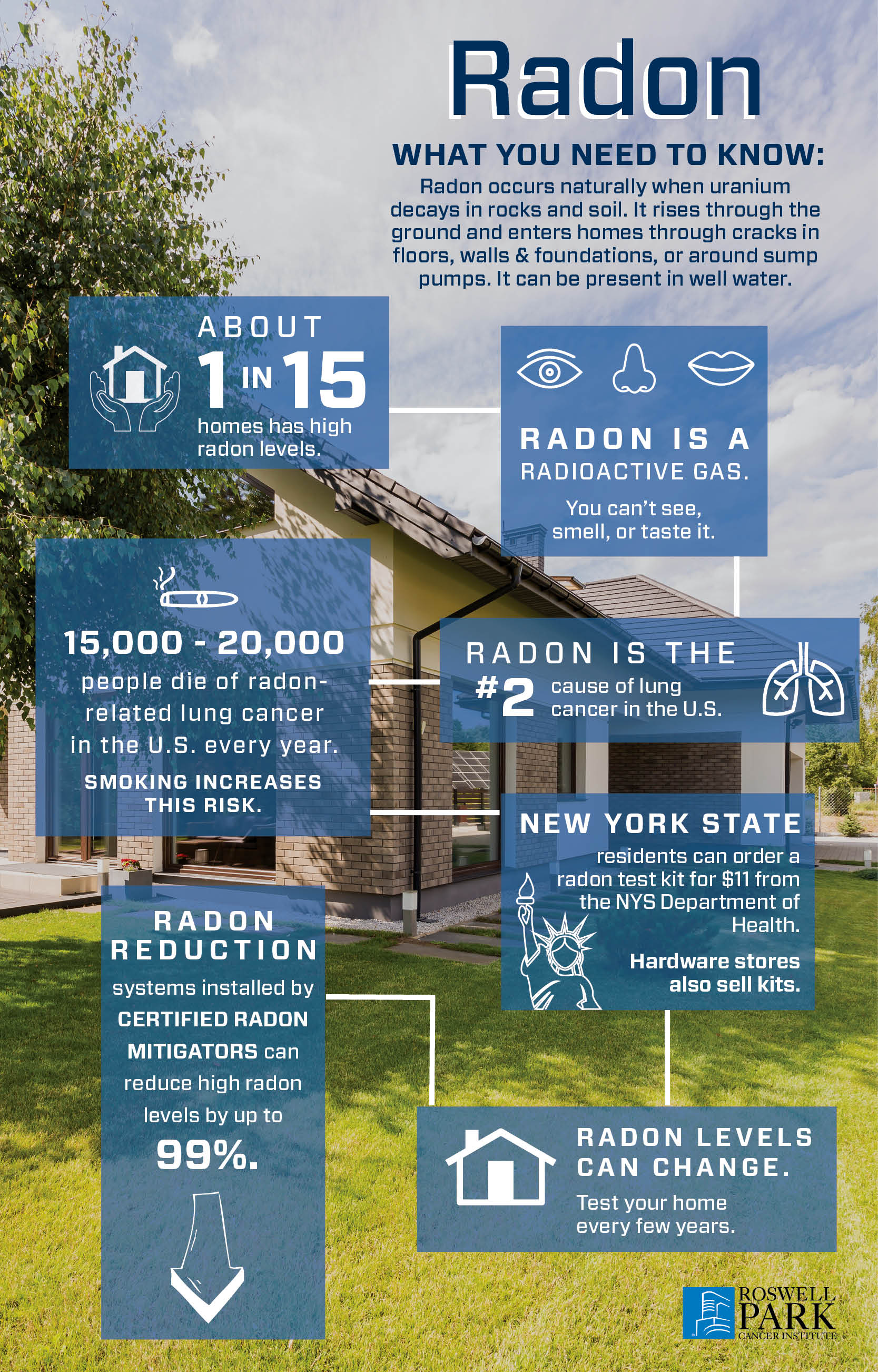 Radon

WHAT YOU NEED TO KNOW:
Radon occurs naturally when uranium decays in rocks and soil. It rises through the ground and enters homes through cracks in floors, walls & foundations, or around sump pumps. It can be present in well water.

ABOUT
1 IN 15
homes has high radon levels.

RADON IS A RADIOACTIVE GAS.
You can't see, smell, or taste it.

15,000 - 20,000
people die of radon-related lung cancer in the U.S. every year.
SMOKING INCREASES THIS RISK.

RADON IS THE
#2 cause of lung cancer in the U.S.

NEW YORK STATE
residents can order a radon test kit for $11 from the NYS Department of Health.
Hardware stores also sell kits.

RADON REDUCTION
systems installed by CERTIFIED RADON MITIGATORS can reduce high radon levels by up to
99%.

RADON LEVELS CAN CHANGE.
Test your home every few years.

ROSWELL PARK
CANCER INSTITUTE