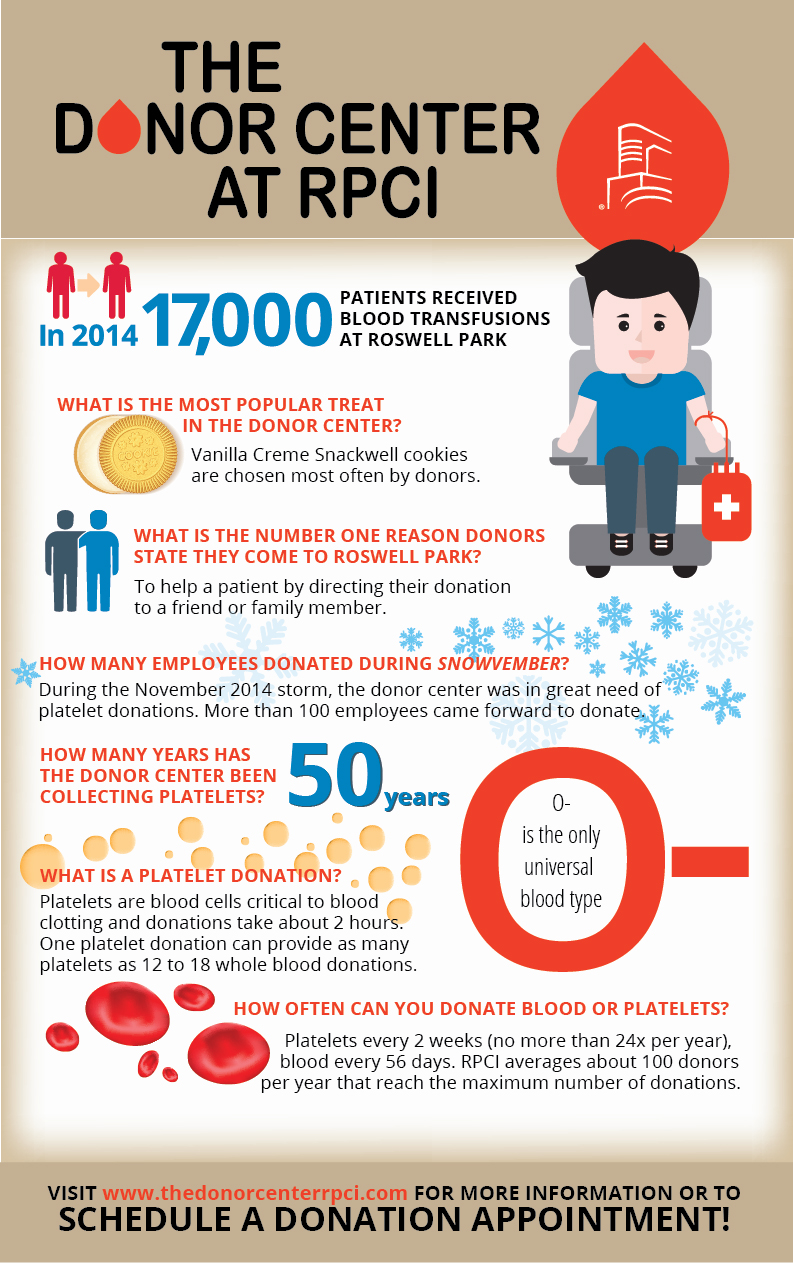 THE DONOR CENTER AT RPCI

In 2014 17,000 PATIENTS RECEIVED BLOOD TRANSFUSIONS AT ROSWELL PARK

WHAT IS THE MOST POPULAR TREAT IN THE DONOR CENTER?
Vanilla Creme Snackwell cookies are chosen most often by donors.

WHAT IS THE NUMBER ONE REASON DONORS STATE THEY COME TO ROSWELL PARK?
To help a patient by directing their donation to a friend or family member.

HOW MANY EMPLOYEES DONATED DURING SNOWVEMBER?
During the November 2014 storm, the donor center was in great need of platelet donations. More than 100 employees came forward to donate.

HOW MANY YEARS HAS THE DONOR CENTER BEEN COLLECTING PLATELETS? 50 years

O- is the only universal blood type

O-

WHAT IS A PLATELET DONATION?
Platelets are blood cells critical to blood clotting and donations take about 2 hours. One platelet donation can provide as many platelets as 12 to 18 whole blood donations.

HOW OFTEN CAN YOU DONATE BLOOD OR PLATELETS?
Platelets every 2 weeks (no more than 24x per year), blood every 56 days. RPCI averages about 100 donors per year that reach the maximum number of donations.

VISIT www.thedonorcenterrpci.com FOR MORE INFORMATION OR TO SCHEDULE A DONATION APPOINTMENT!