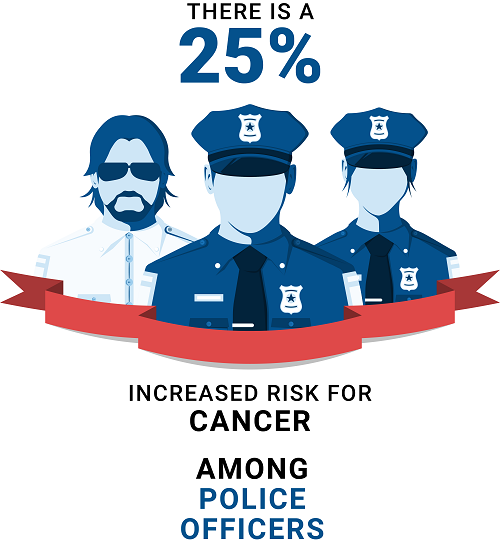 THERE IS A
25%

INCREASED RISK FOR
CANCER

AMONG
POLICE
OFFICERS