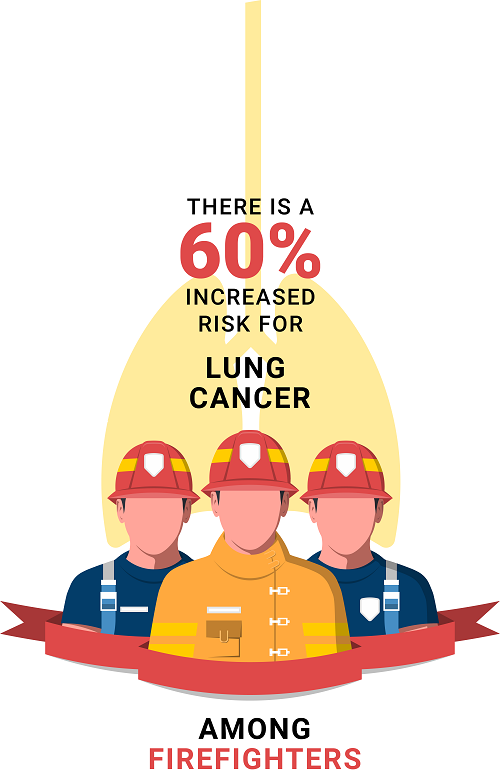 THERE IS A
60%
INCREASED
RISK FOR

LUNG
CANCER

AMONG
FIREFIGHTERS